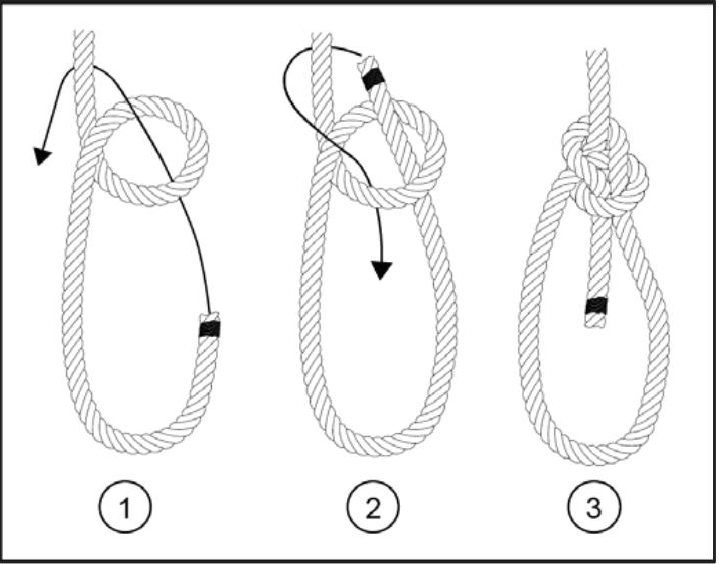 1

2

3