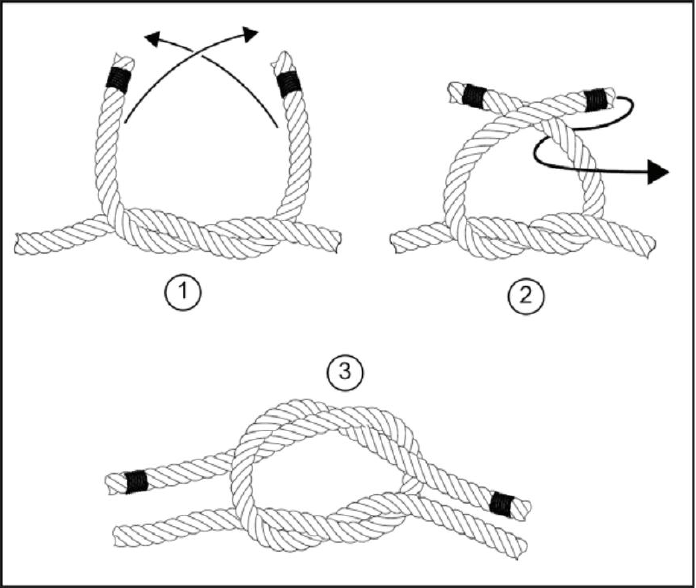 1

2

3