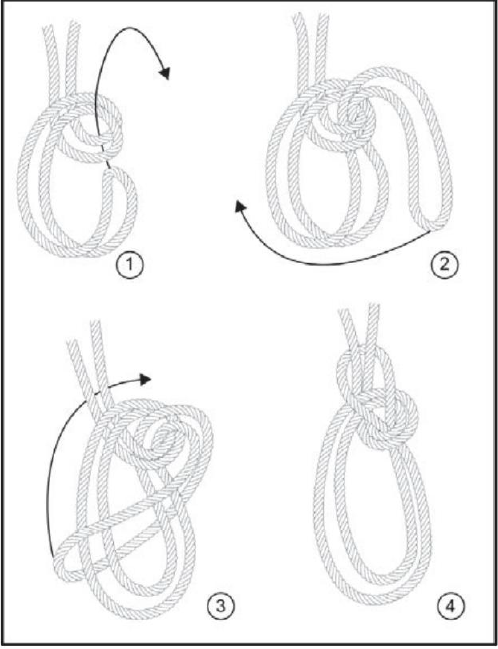 1
2
3
4