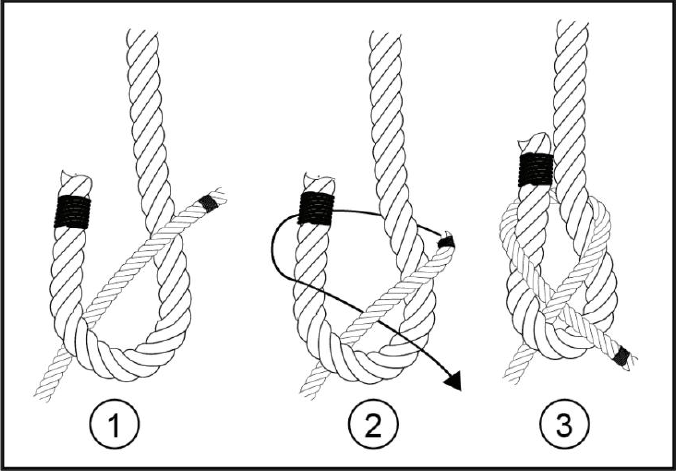 1

2

3