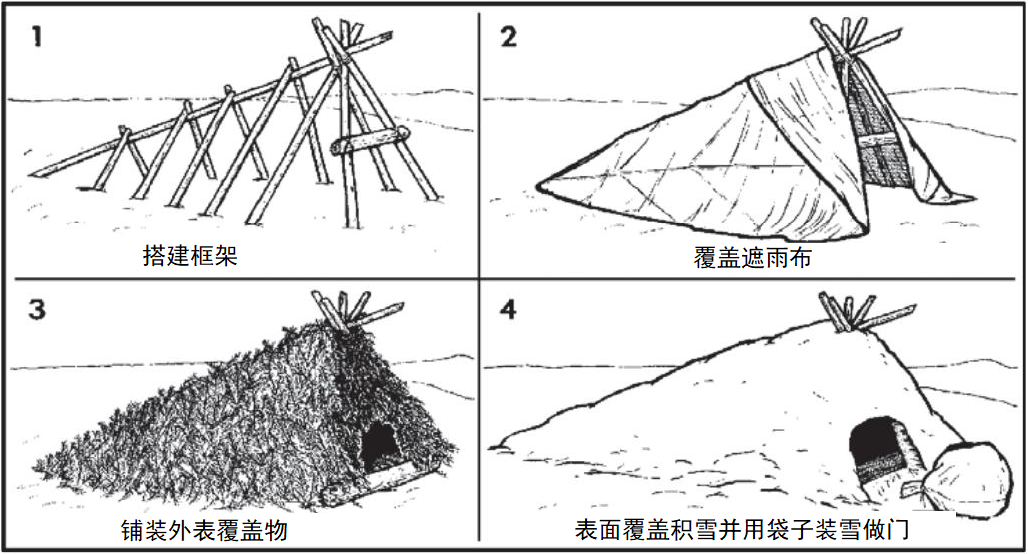 1

搭建框架

2

覆盖遮雨布

3

铺装外表覆盖物

4

表面覆盖积雪并用袋子装雪做门