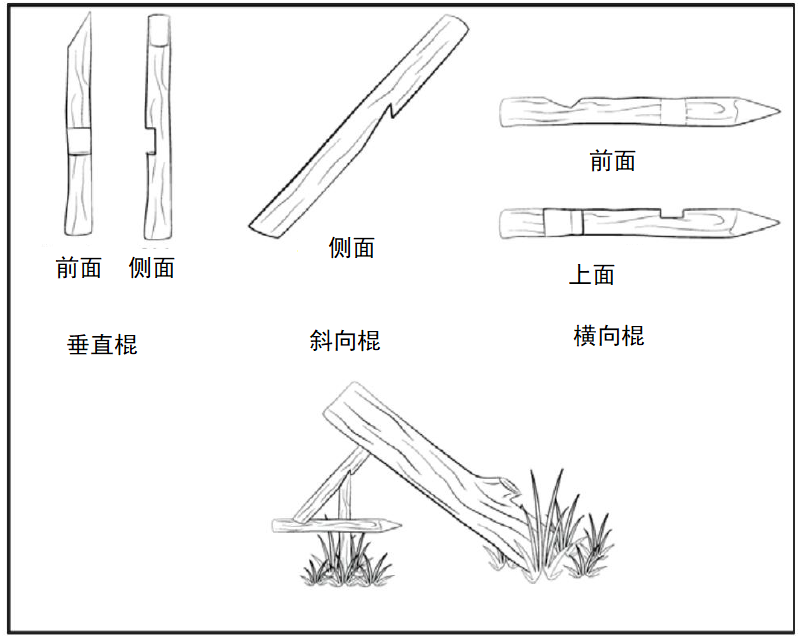 前面 侧面

垂直棍

侧面

斜向棍

前面

上面

横向棍